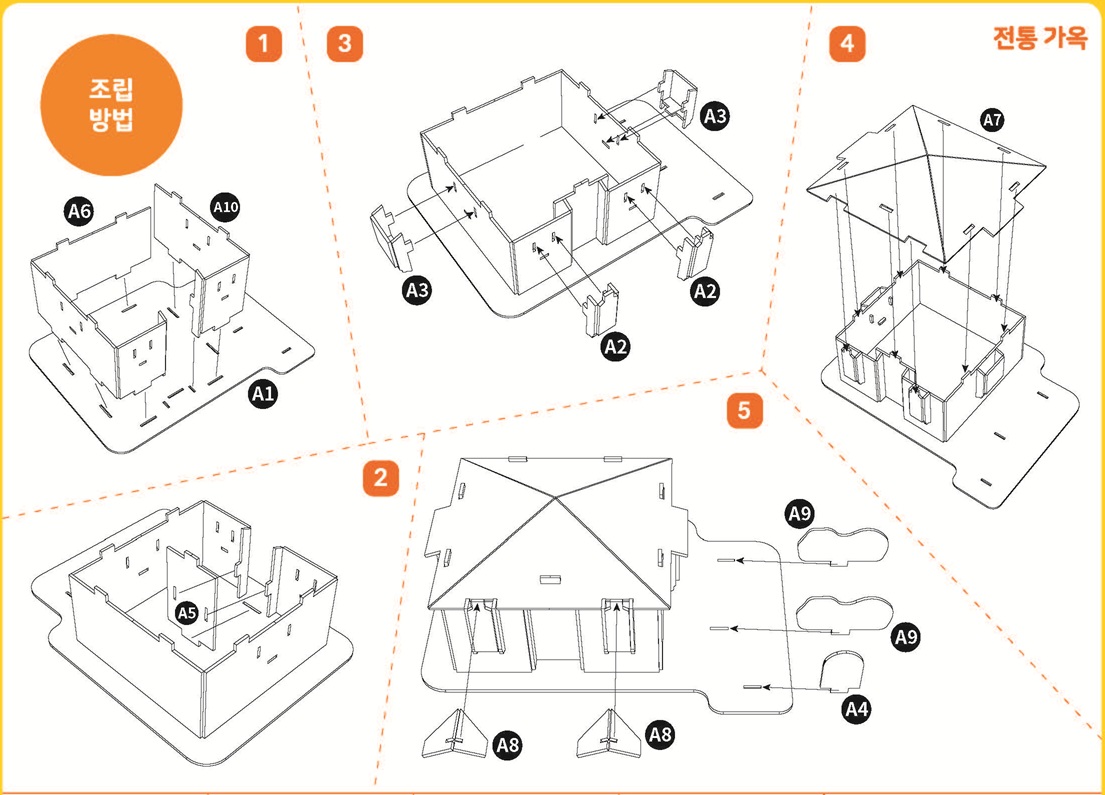 조립
방법

1

A6
A10
A1

3

A3
A3
A2
A2

4

전통 가옥

A7

2

A5

5

A9
A9
A4
A8
A8